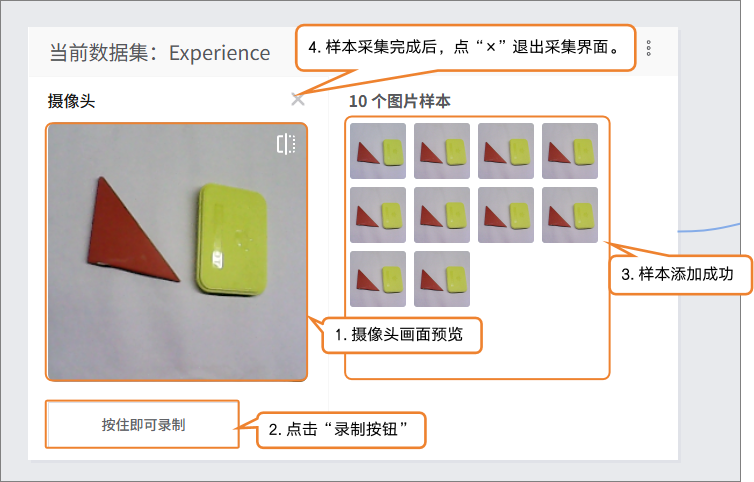 当前数据集：Experience

4. 样本采集完成后，点“×”退出采集界面。

摄像头

×

10 个图片样本

3. 样本添加成功

1. 摄像头画面预览

按住即可录制

2. 点击“录制按钮”